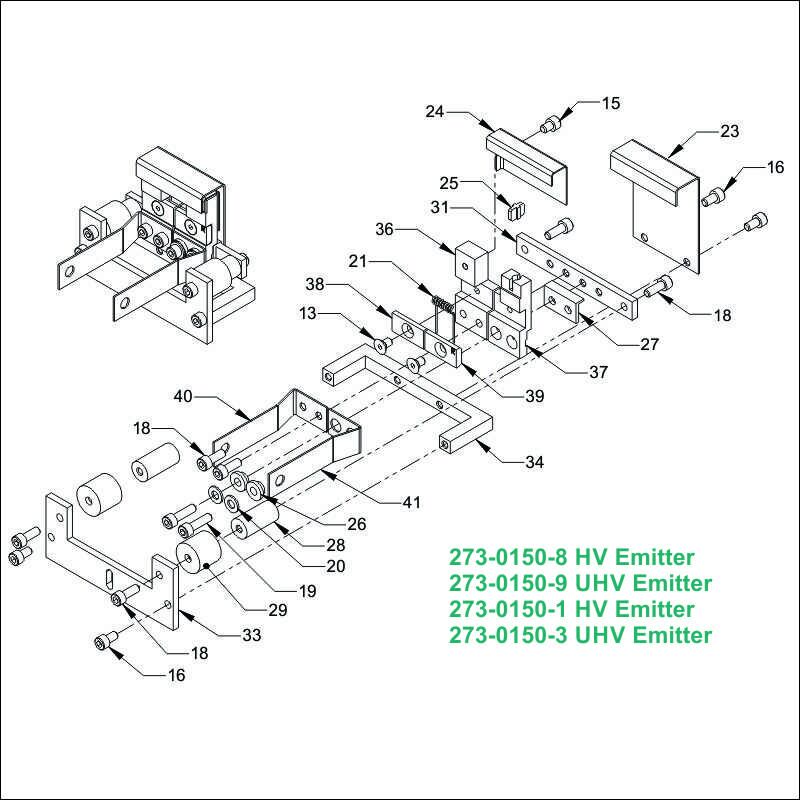 24
15
23
16
25
31
36
21
38
13
18
27
37
39
40
18
34
41
26
28
20
19
29
33
18
16

273-0150-8 HV Emitter
273-0150-9 UHV Emitter
273-0150-1 HV Emitter
273-0150-3 UHV Emitter